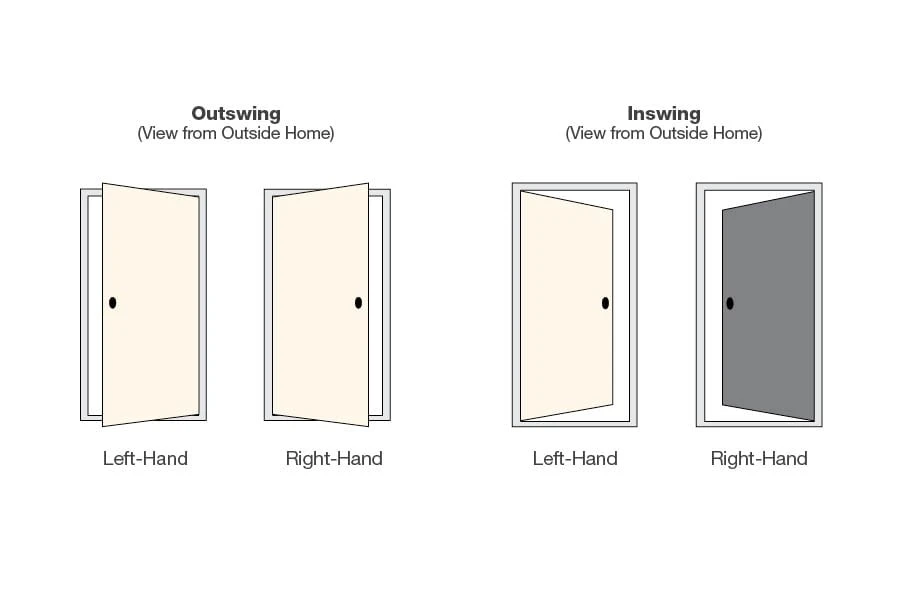 Outswing
(View from Outside Home)

Left-Hand

Right-Hand

Inswing
(View from Outside Home)

Left-Hand

Right-Hand