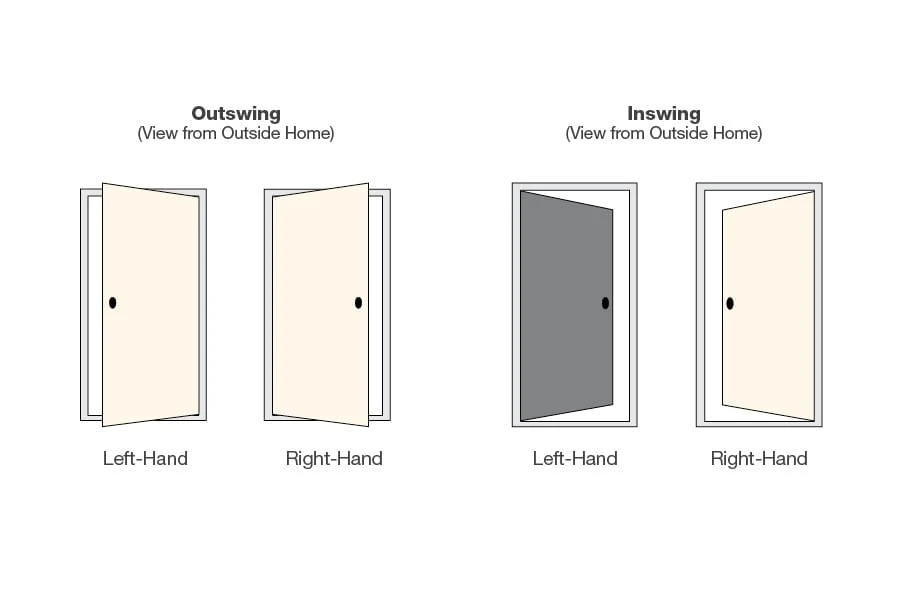 Outswing
(View from Outside Home)

Left-Hand

Right-Hand

Inswing
(View from Outside Home)

Left-Hand

Right-Hand